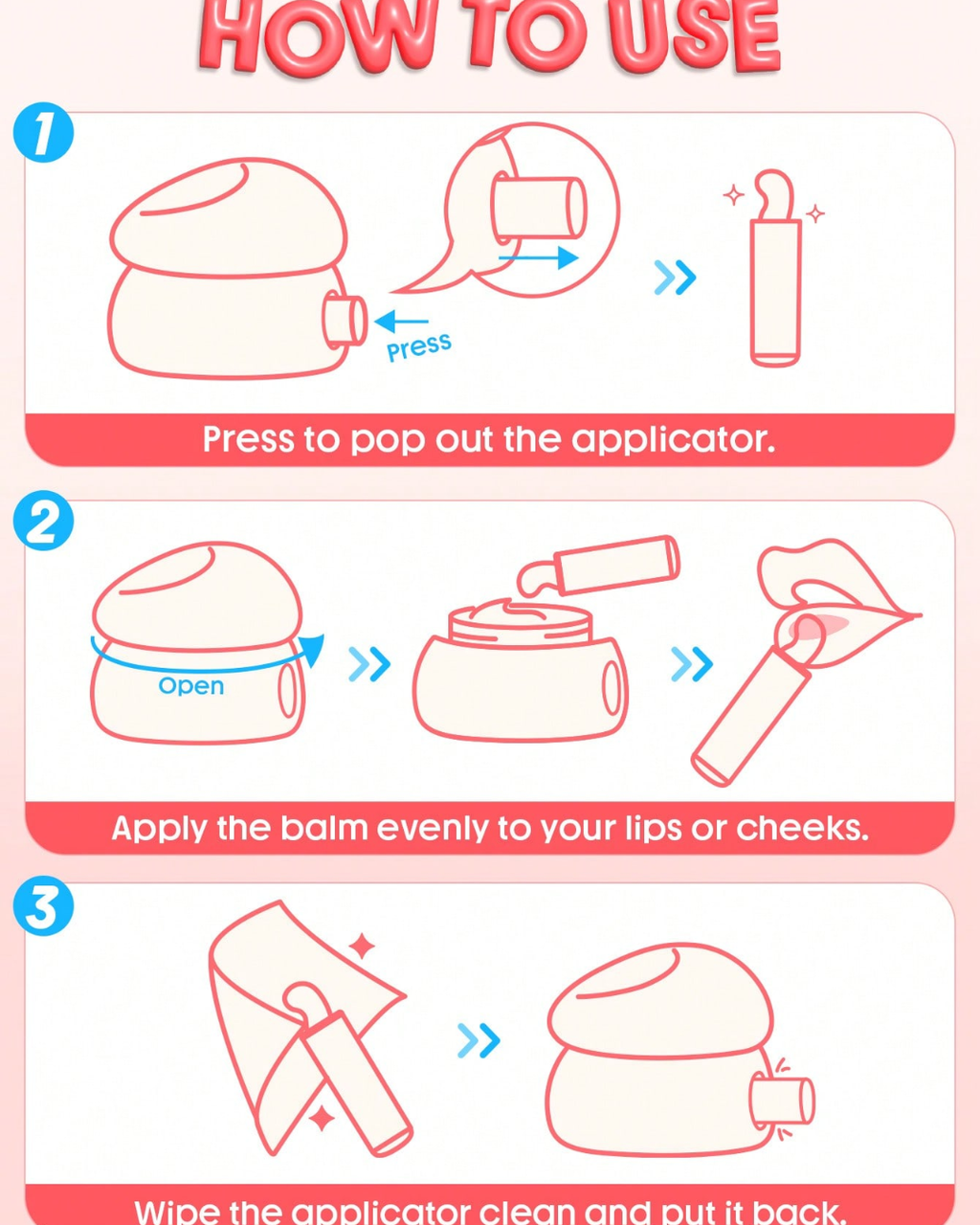 HOW TO USE

1

Press

Press to pop out the applicator.

2

Open

Apply the balm evenly to your lips or cheeks.

3

Wipe the applicator clean and put it back.